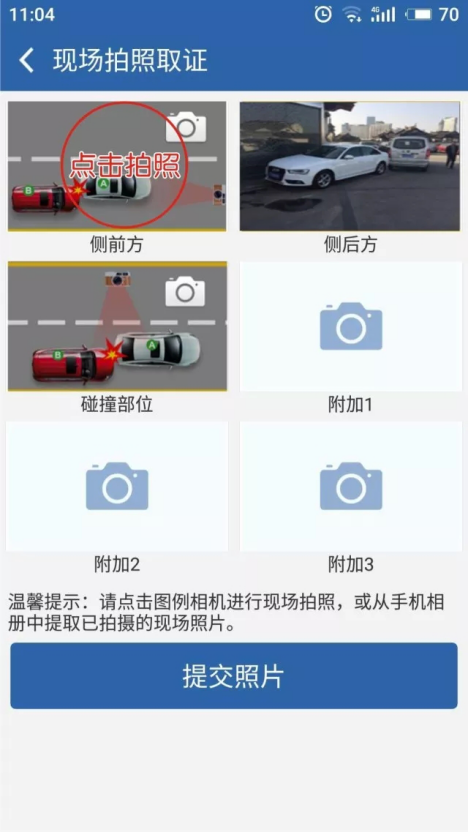 11:04 4G 70

现场拍照取证

点击拍照

B A

侧前方

侧后方

B A

碰撞部位

附加1

附加2

附加3

温馨提示：请点击图例相机进行现场拍照，或从手机相册中提取已拍摄的现场照片。

提交照片